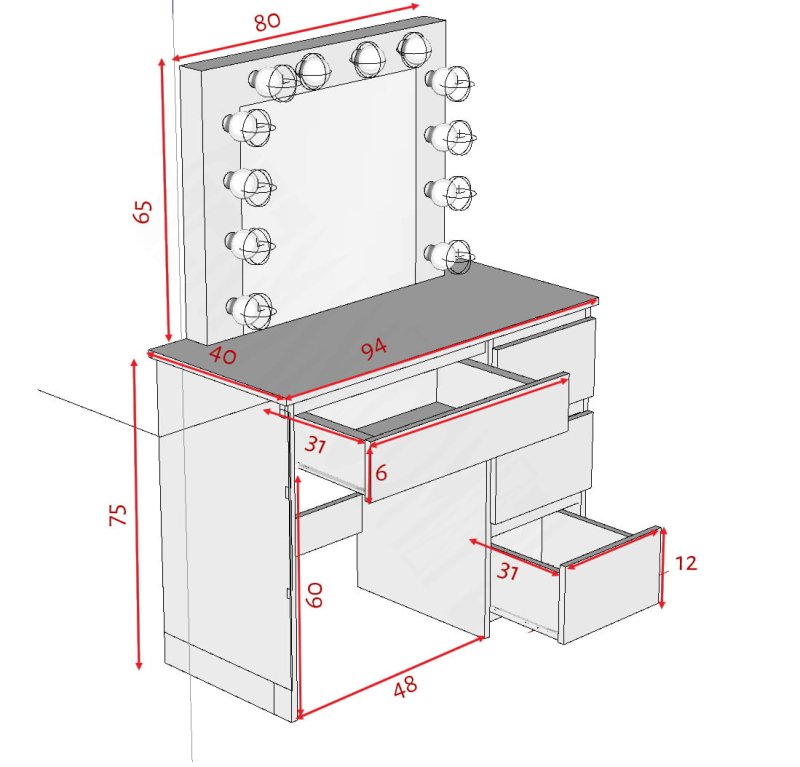 80
65
40
94
31
6
75
60
31
12
48